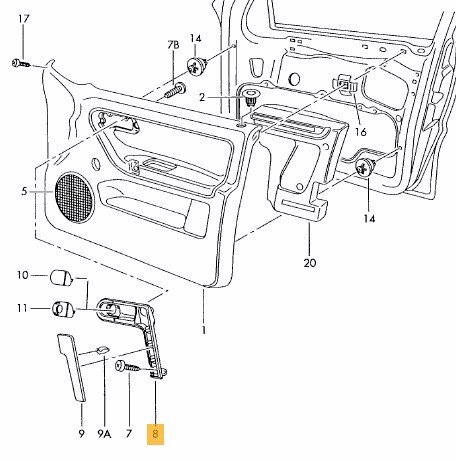 17
7B
14
2
16
5
14
20
10
11
1
9
9A
7
8