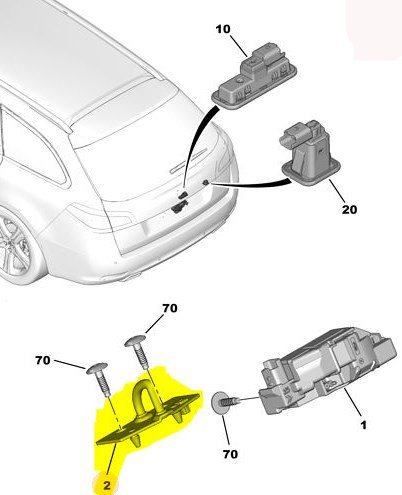 10

20

70

70

1

70

2