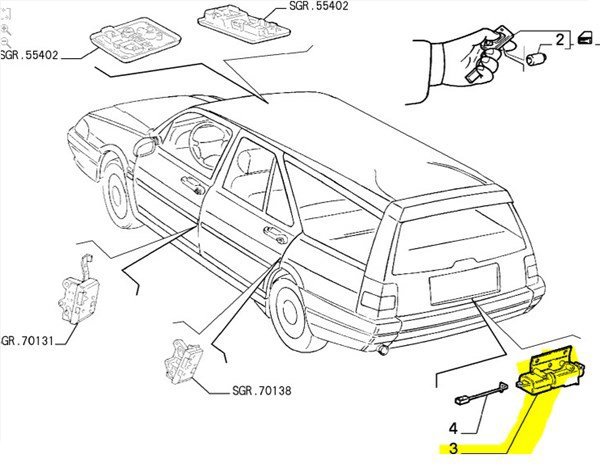 SGR.55402
SGR.55402
2
GR.70131
SGR.70138
4
3