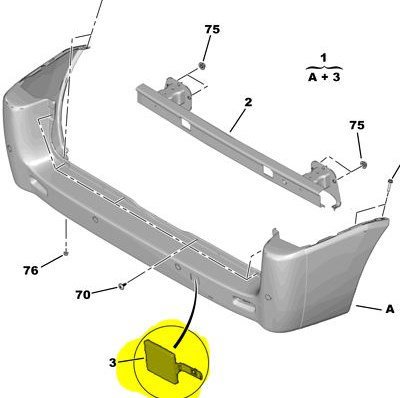 75

1
A + 3

2

75

76

70

A

3