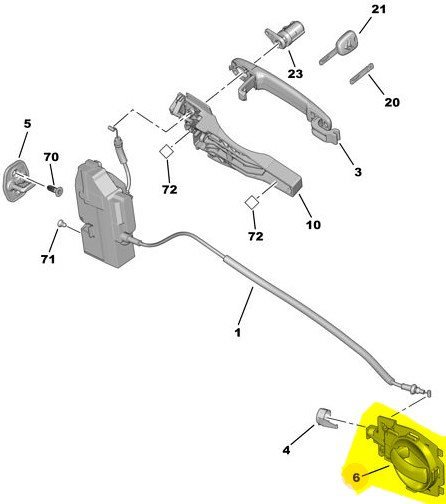 21
23
20
5
70
72
3
10
72
71
1
4
6