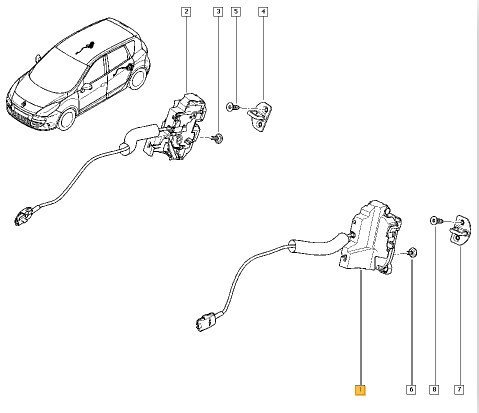 2
3
5
4
1
6
8
7