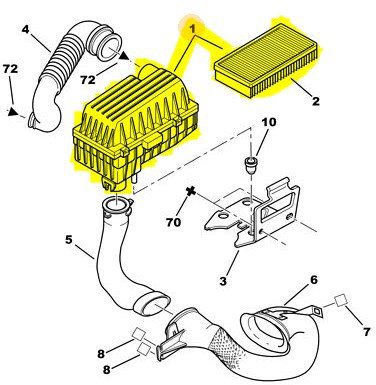 4
1
72
72
2
10
70
5
3
6
7
8
8