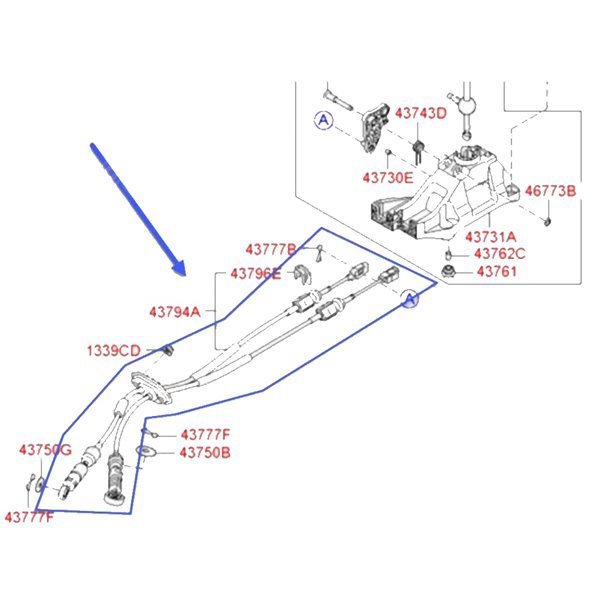 A
43743D
43730E
46773B
43731A
43762C
43761
43777B
43796E
A
43794A
1339CD
43777F
43750B
43750G
43777F