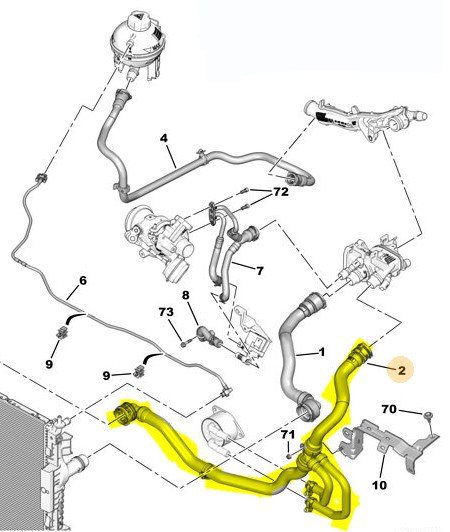 4
72
7
6
8
73
9
9
1
2
70
71
10