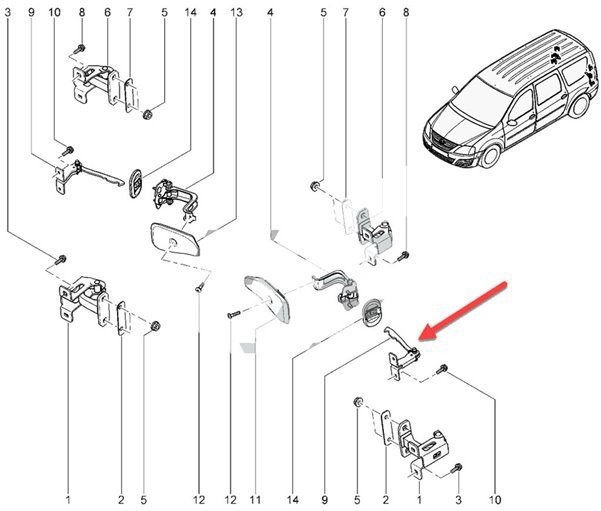 3 9 10 8 6 7 5 14 4 13 4 5 7 6 8

1 2 5 12 12 11 14 9 5 2 1 3 10