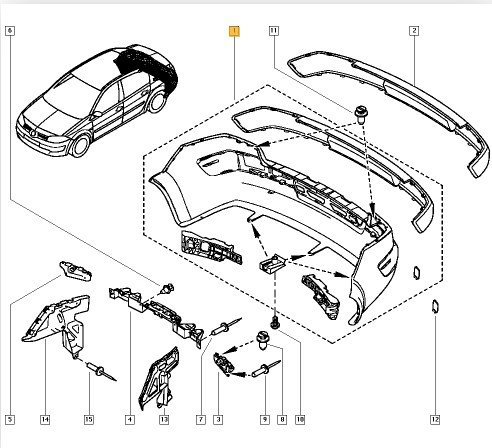 6
1
11
2
5
14
15
4
13
7
3
9
8
10
12