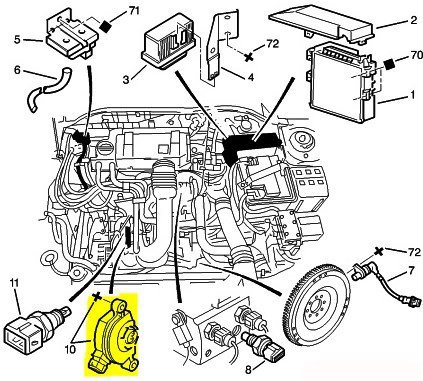 71
5
6
3
72
4
2
70
1
72
7
11
10
8