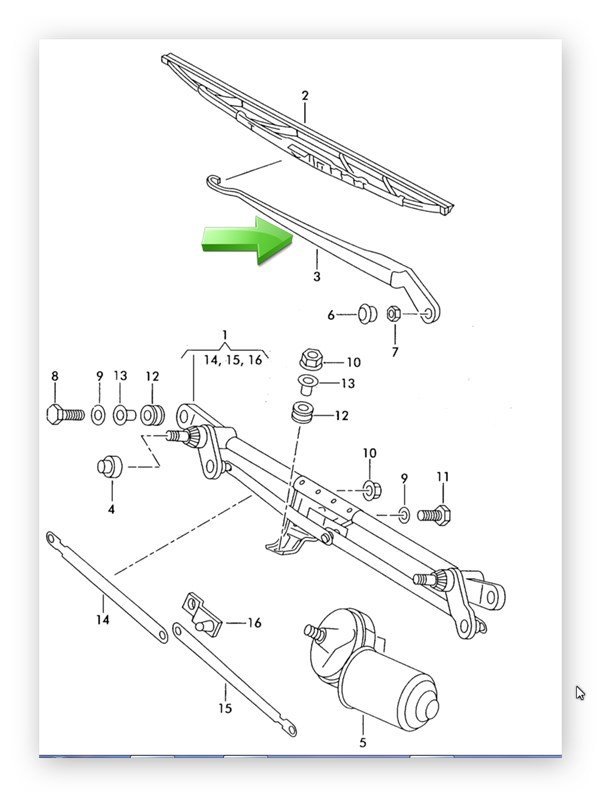 2

3

6

7

1
14, 15, 16

10

13

12

8

9

13

12

4

10

9

11

14

16

15

5