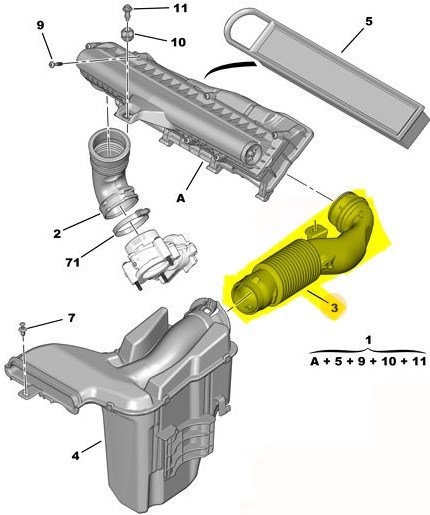 11
9
10
5
A
2
71
3
7
1
A + 5 + 9 + 10 + 11
4