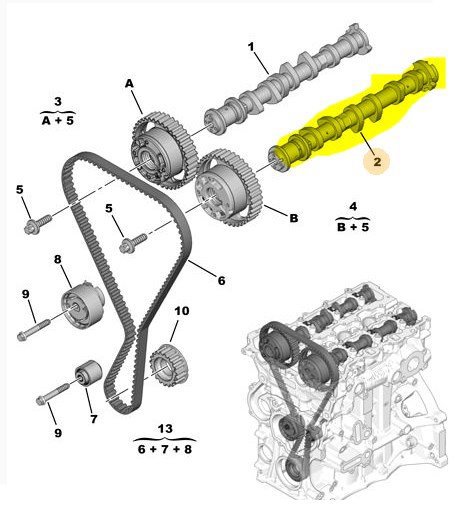 1

A

3
A + 5

2

5

5

B

4
B + 5

8

6

9

10

7

9

13
6 + 7 + 8