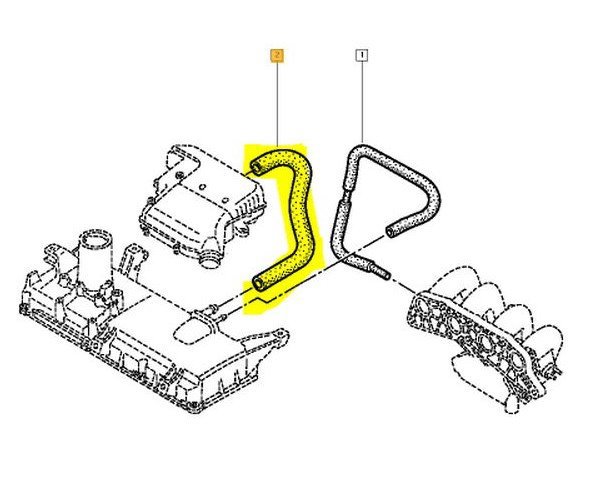 2
1