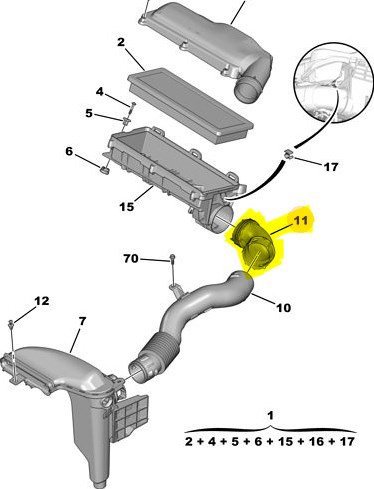 2
4
5
6
17
15
11
70
10
12
7
1
2 + 4 + 5 + 6 + 15 + 16 + 17