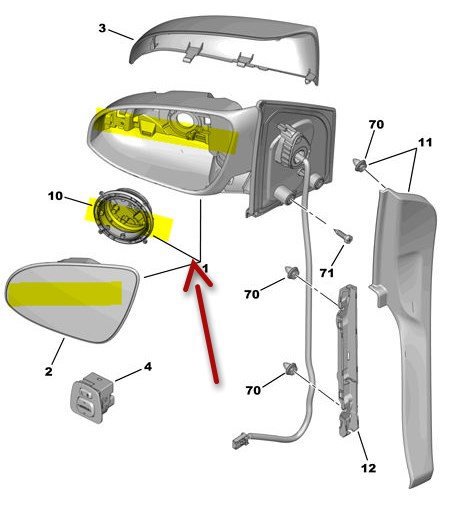 3
70
11
10
1
71
70
2
4
70
12