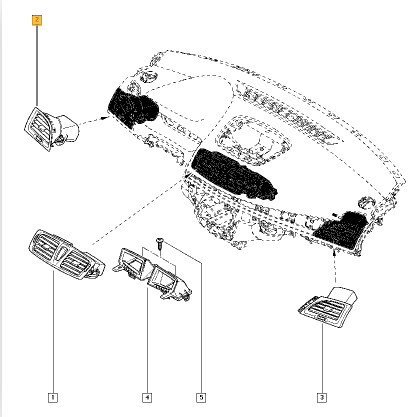 2

1

4

5

3