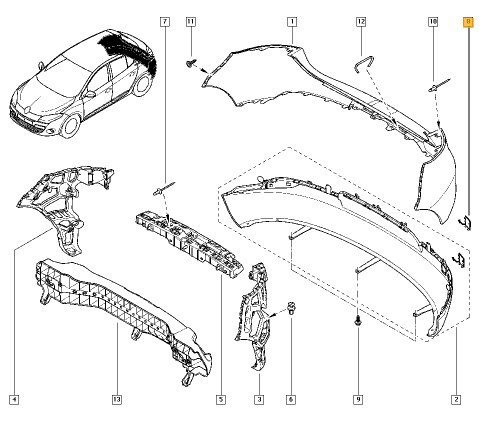 7
11
1
12
10
8
4
13
5
3
6
9
2