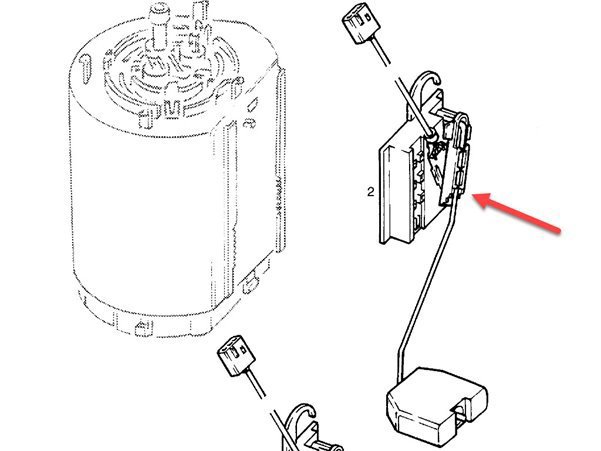 2