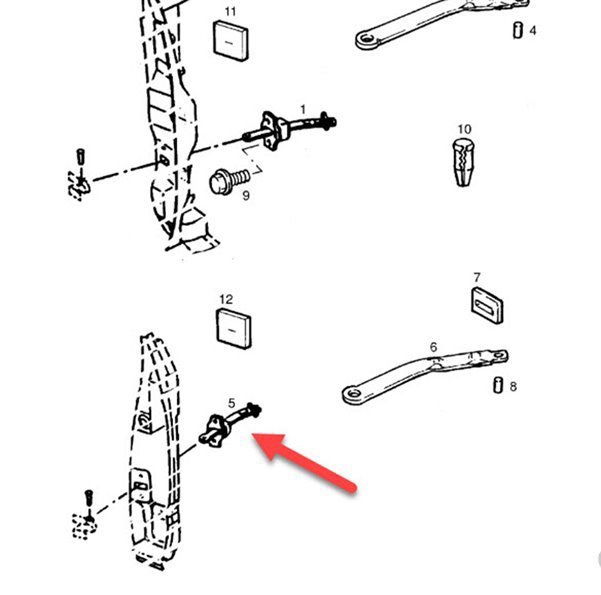 11
4
1
10
9
7
12
6
8
5