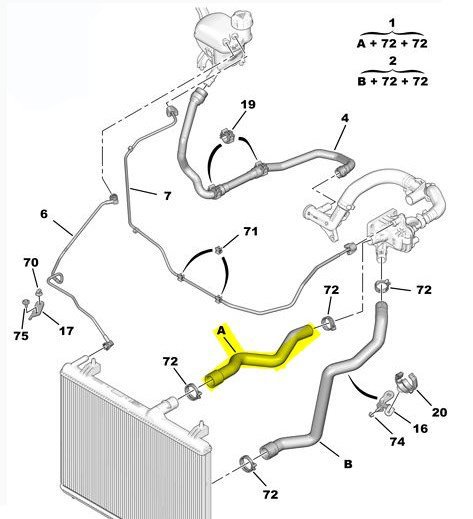 1
A + 72 + 72
2
B + 72 + 72

19
4
7
6
71
70
72
72
75
17
A
72
20
16
74
B
72