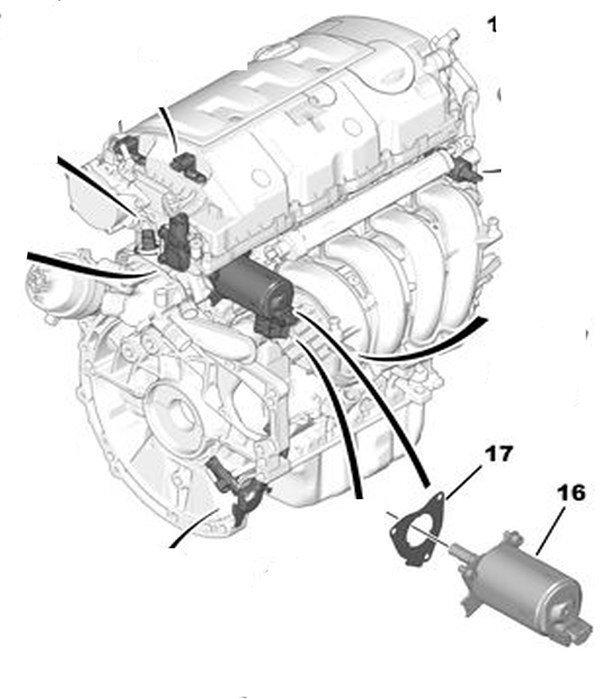 1

17

16