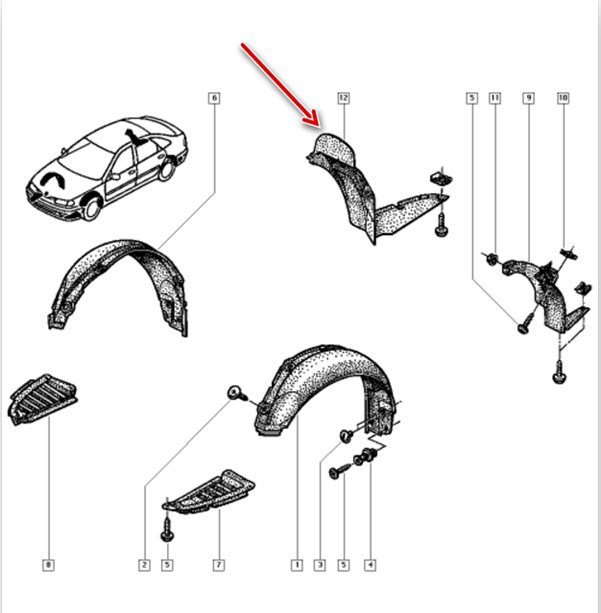 6
12
5
11
9
10
8
2
5
7
1
3
5
4