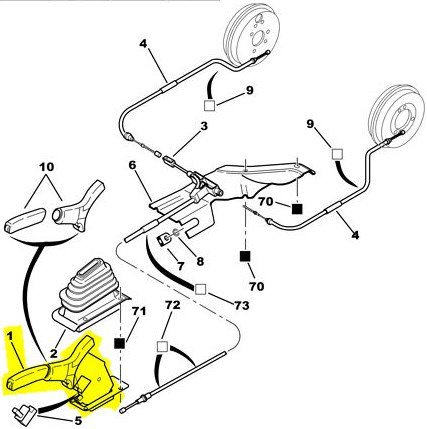 4
9
3
9
10
6
70
4
7
8
70
73
71
72
1
2
5