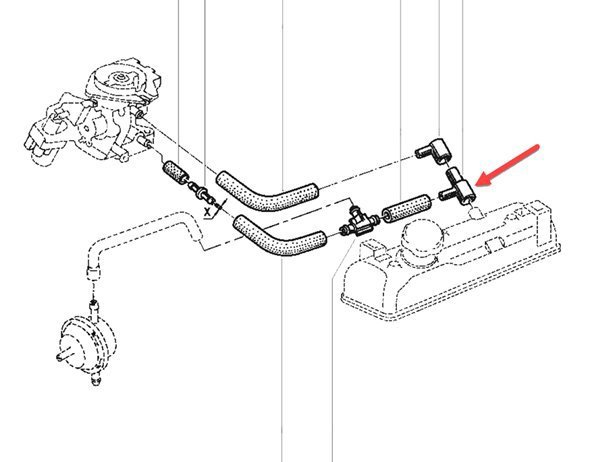 X