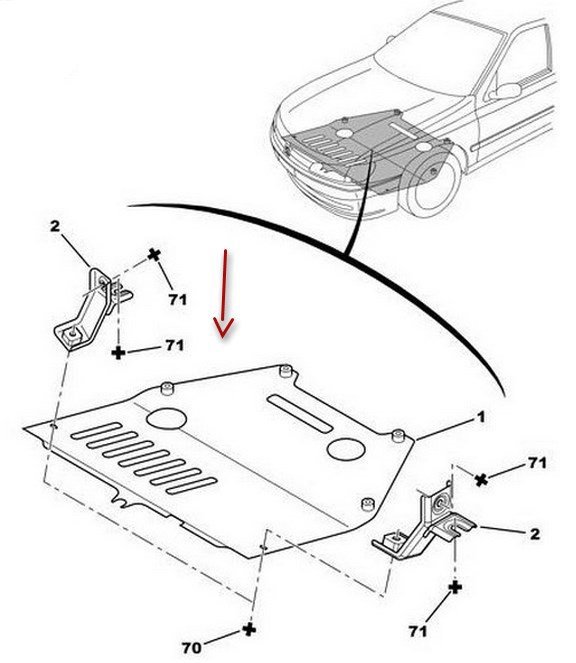 2
71
71
1
71
2
71
70