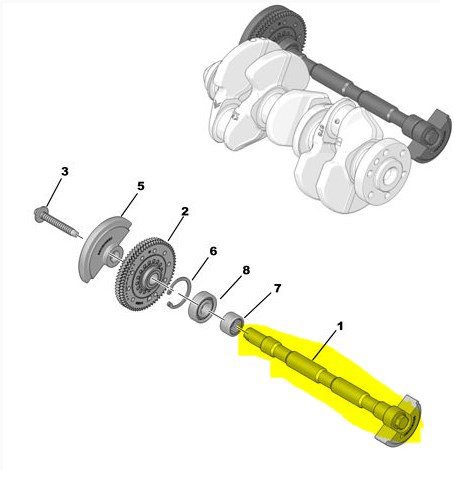 3
5
2
6
8
7
1