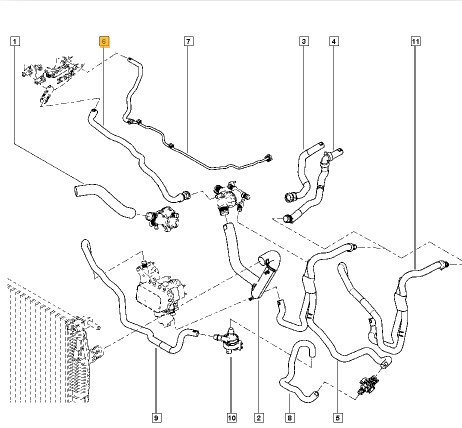 1
6
7
3
4
11
9
10
2
8
5