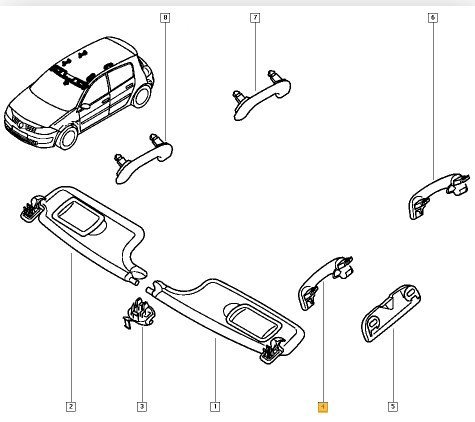 8
7
6
2
3
1
4
5