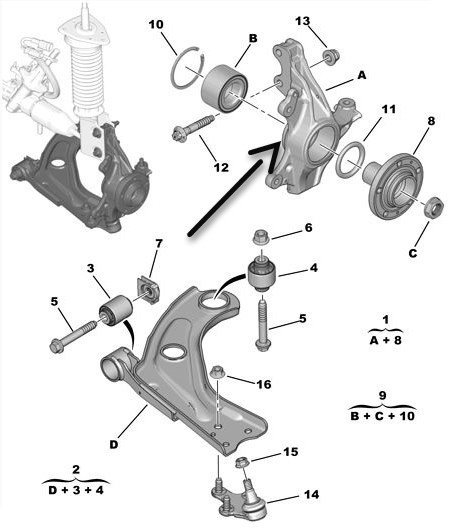 10
B
13
A
11
8
12
C
6
7
3
4
5
5
1
A + 8
16
9
B + C + 10
D
15
2
D + 3 + 4
14