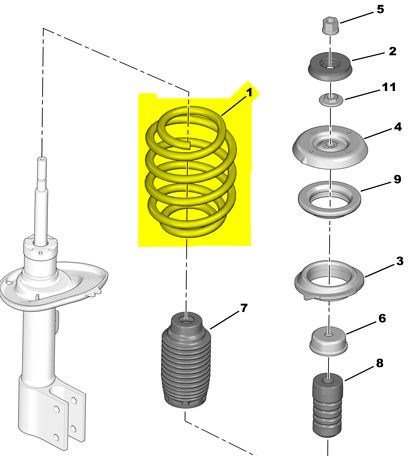 5
2
11
1
4
9
3
7
6
8