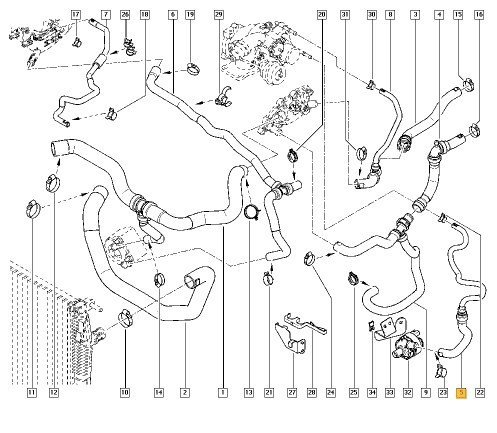 17
7
26
18
6
19
29
20
31
30
8
3
4
15
16
11
12
10
14
2
1
13
21
27
28
24
25
34
33
32
9
23
5
22