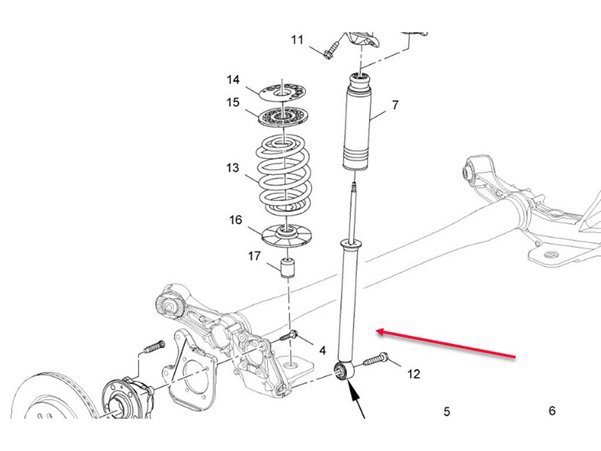 11
14
15
7
13
16
17
4
12
5
6