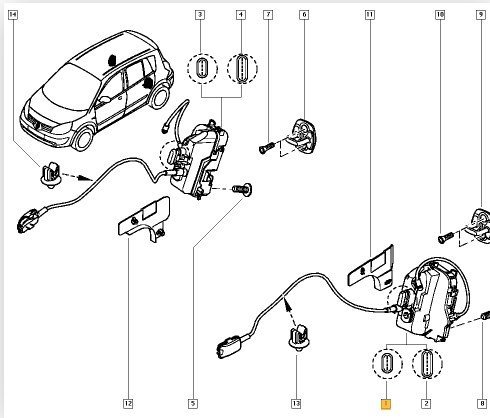 14
3
4
7
6
11
10
9
12
5
13
1
2
8