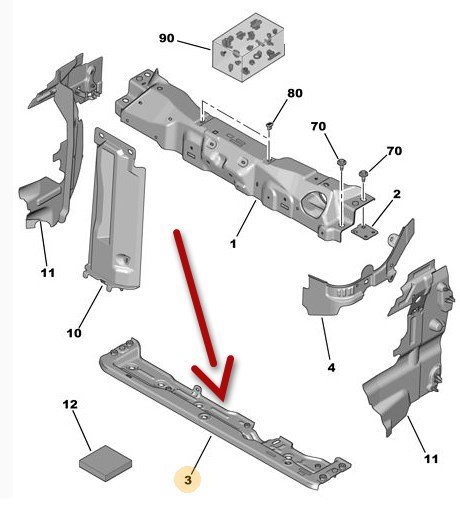 90
80
70
70
2
1
11
10
4
12
3
11