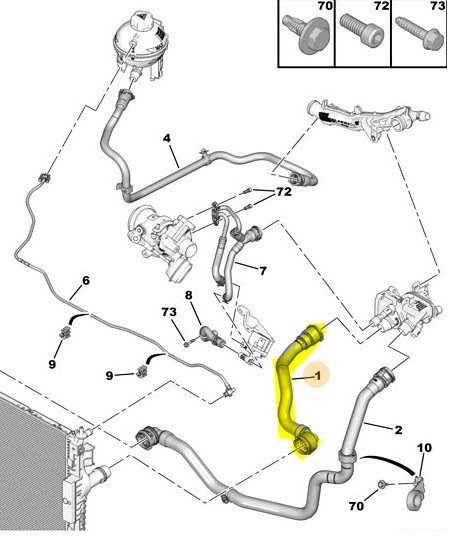 70
72
73
4
72
7
6
8
73
9
9
1
2
10
70