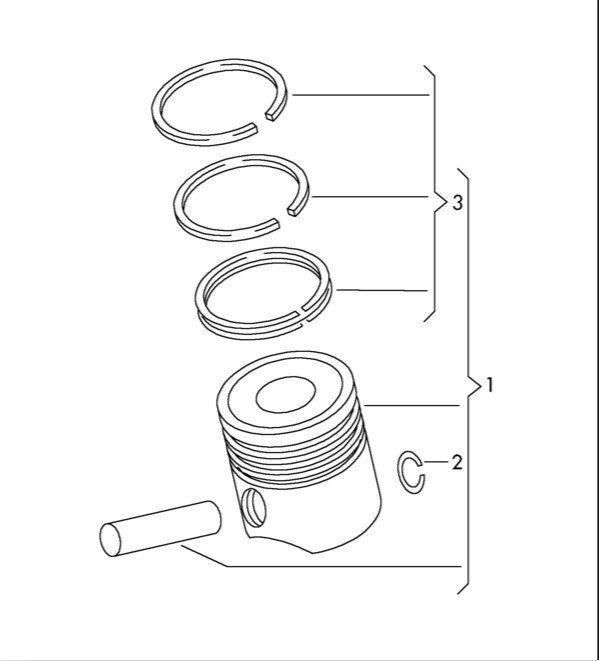 3
1
2