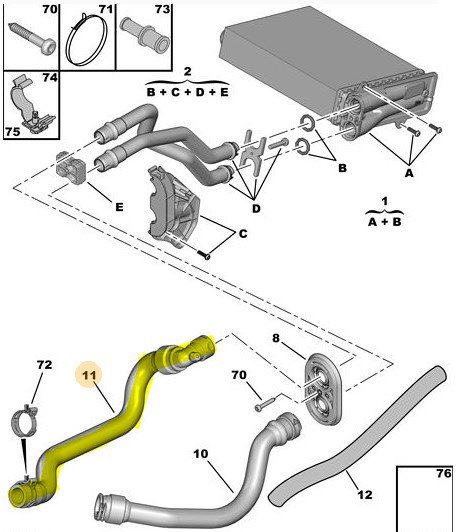 70
71
73
74
75
2
B + C + D + E
B
A
E
D
C
1
A + B
8
72
11
70
10
12
76