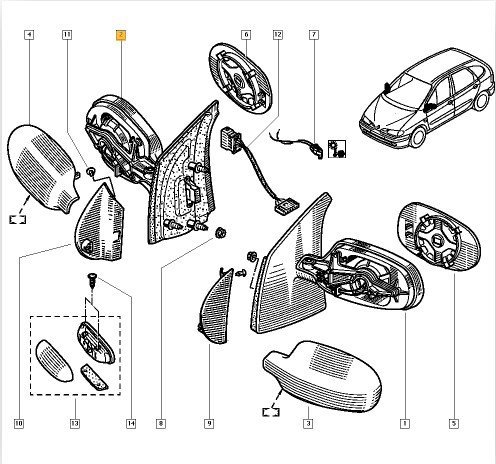 4
11
2
6
12
7
10
13
14
8
9
3
1
5