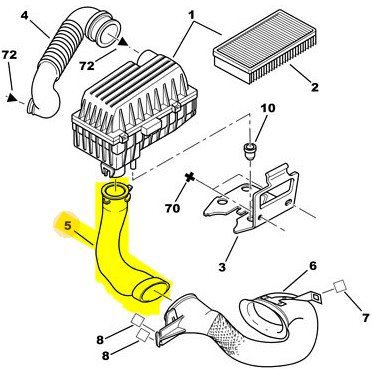 4
1
72
72
2
10
70
5
3
6
7
8
8