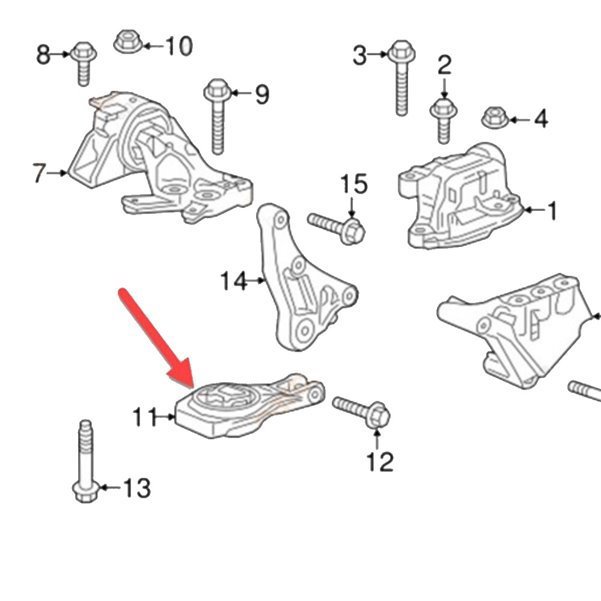 8
10
3
2
9
4
7
15
1
14
11
12
13