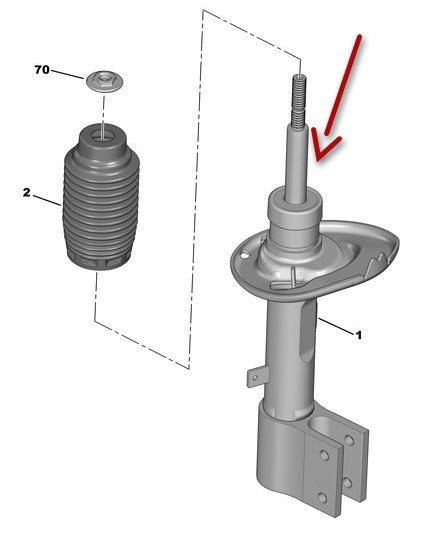 70
2
1