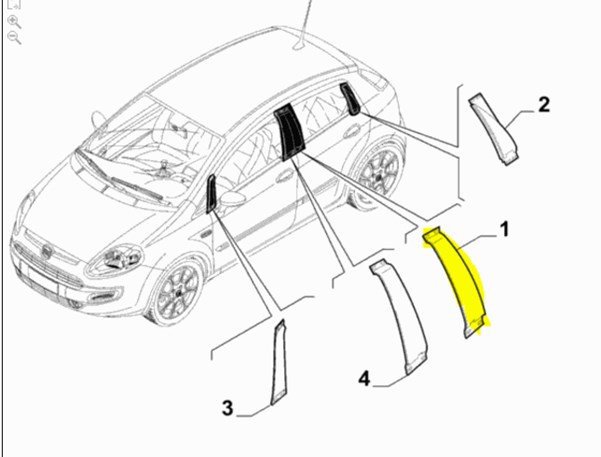 2
1
4
3