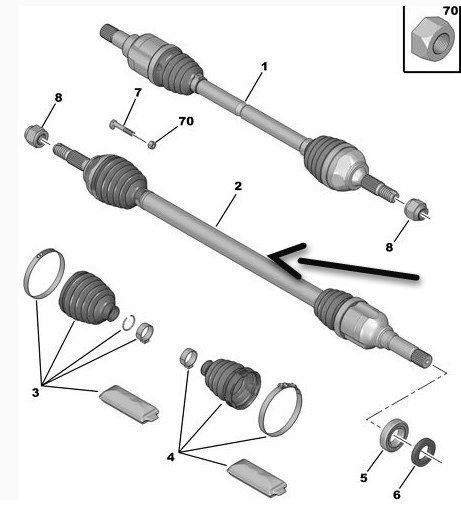 70

1

8

7

70

2

8

3

4

5

6