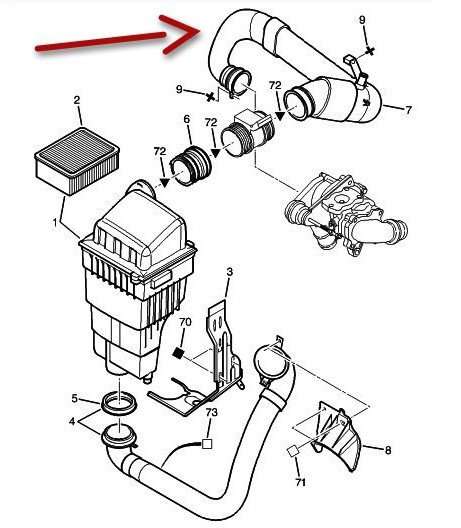 9
9
72
7
2
6
72
72
1
3
70
5
4
73
8
71