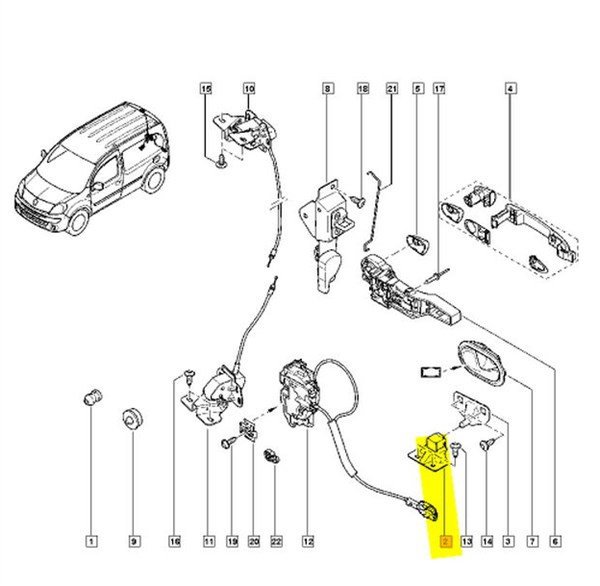 15
10
8
18
21
5
17
4
1
9
16
11
19
20
22
12
2
13
14
3
7
6