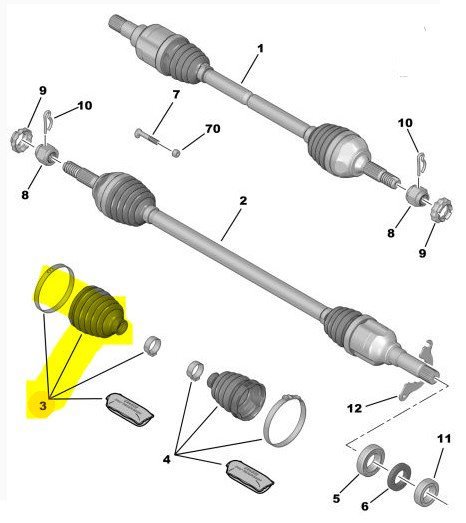 1
9
10
7
70
10
8
2
8
9
3
4
12
11
5
6