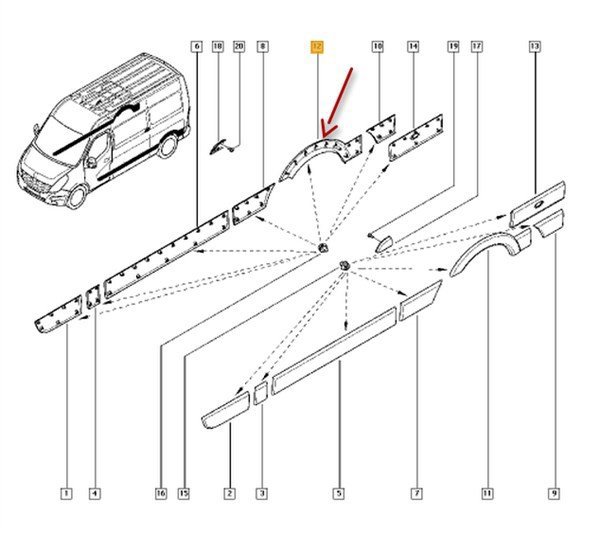 6
18
20
8
12
10
14
19
17
13
1
4
16
15
2
3
5
7
11
9